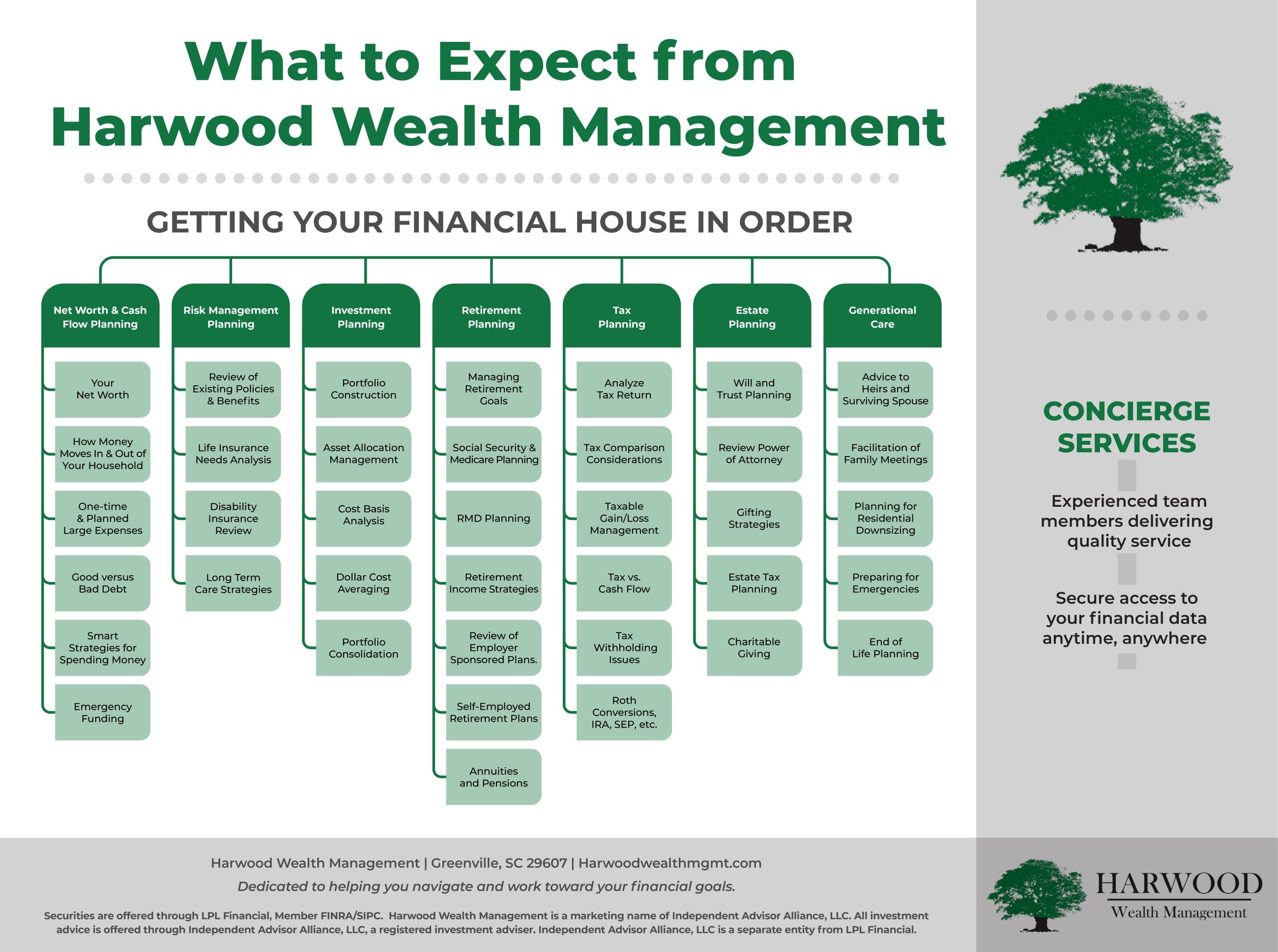 What to Expect from Harwood Wealth Management

GETTING YOUR FINANCIAL HOUSE IN ORDER

Net Worth & Cash Flow Planning

Your Net Worth

How Money Moves In & Out of Your Household

One-time & Planned Large Expenses

Good versus Bad Debt

Smart Strategies for Spending Money

Emergency Funding

Risk Management Planning

Review of Existing Policies & Benefits

Life Insurance Needs Analysis

Disability Insurance Review

Long Term Care Strategies

Investment Planning

Portfolio Construction

Asset Allocation Management

Cost Basis Analysis

Dollar Cost Averaging

Portfolio Consolidation

Retirement Planning

Managing Retirement Goals

Social Security & Medicare Planning

RMD Planning

Retirement Income Strategies

Review of Employer Sponsored Plans.

Self-Employed Retirement Plans

Annuities and Pensions

Tax Planning

Analyze Tax Return

Tax Comparison Considerations

Taxable Gain/Loss Management

Tax vs. Cash Flow

Tax Withholding Issues

Roth Conversions, IRA, SEP, etc.

Estate Planning

Will and Trust Planning

Review Power of Attorney

Gifting Strategies

Estate Tax Planning

Charitable Giving

Generational Care

Advice to Heirs and Surviving Spouse

Facilitation of Family Meetings

Planning for Residential Downsizing

Preparing for Emergencies

End of Life Planning

CONCIERGE SERVICES

Experienced team members delivering quality service

Secure access to your financial data anytime, anywhere

Harwood Wealth Management | Greenville, SC 29607 | Harwoodwealthmgmt.com

Dedicated to helping you navigate and work toward your financial goals.

Securities are offered through LPL Financial, Member FINRA/SIPC. Harwood Wealth Management is a marketing name of Independent Advisor Alliance, LLC. All investment advice is offered through Independent Advisor Alliance, LLC, a registered investment adviser. Independent Advisor Alliance, LLC is a separate entity from LPL Financial.

HARWOOD
Wealth Management